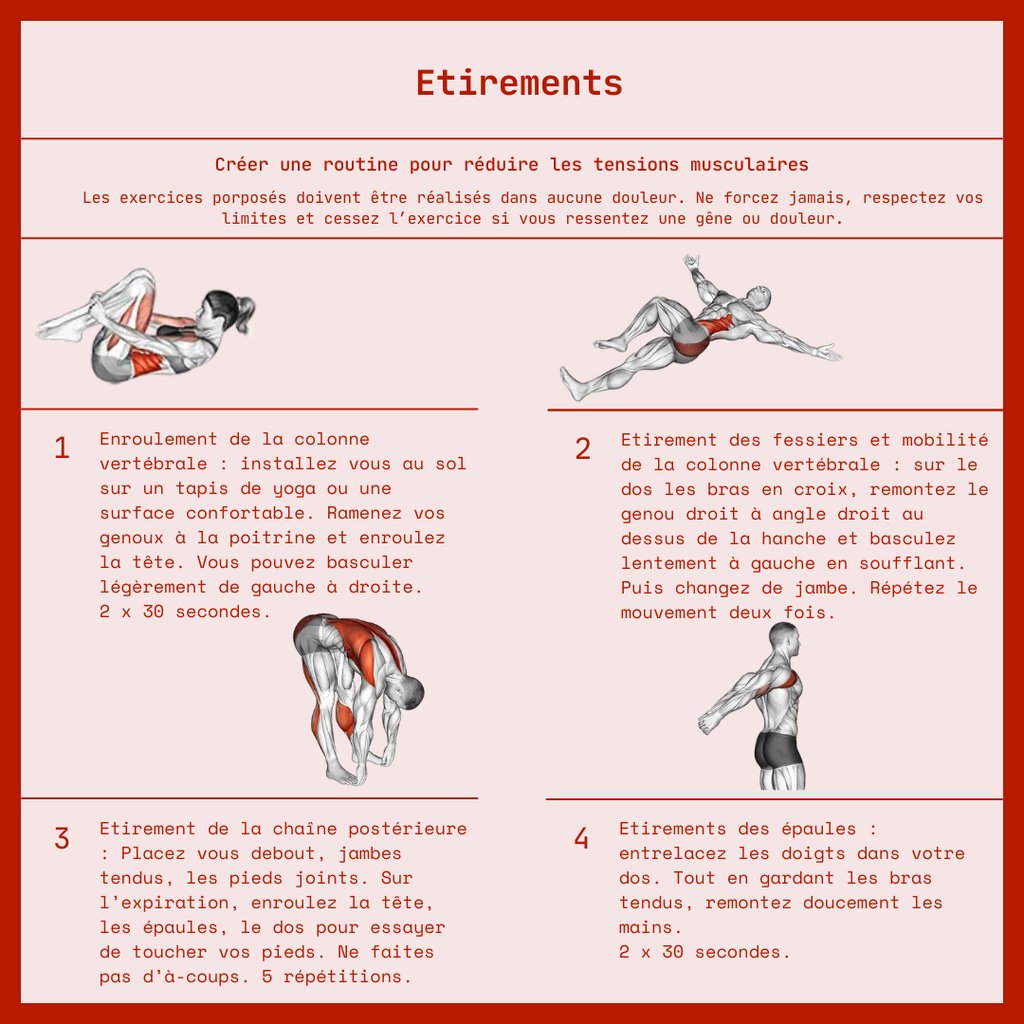 Etirements

Créer une routine pour réduire les tensions musculaires

Les exercices porposés doivent être réalisés dans aucune douleur. Ne forcez jamais, respectez vos limites et cessez l'exercice si vous ressentez une gêne ou douleur.

1

Enroulement de la colonne vertébrale : installez vous au sol sur un tapis de yoga ou une surface confortable. Ramenez vos genoux à la poitrine et enroulez la tête. Vous pouvez basculer légèrement de gauche à droite.
2 x 30 secondes.

2

Etirement des fessiers et mobilité de la colonne vertébrale : sur le dos les bras en croix, remontez le genou droit à angle droit au dessus de la hanche et basculez lentement à gauche en soufflant. Puis changez de jambe. Répétez le mouvement deux fois.

3

Etirement de la chaîne postérieure : Placez vous debout, jambes tendus, les pieds joints. Sur l'expiration, enroulez la tête, les épaules, le dos pour essayer de toucher vos pieds. Ne faites pas d'à-coups. 5 répétitions.

4

Etirements des épaules : entrelacez les doigts dans votre dos. Tout en gardant les bras tendus, remontez doucement les mains.
2 x 30 secondes.