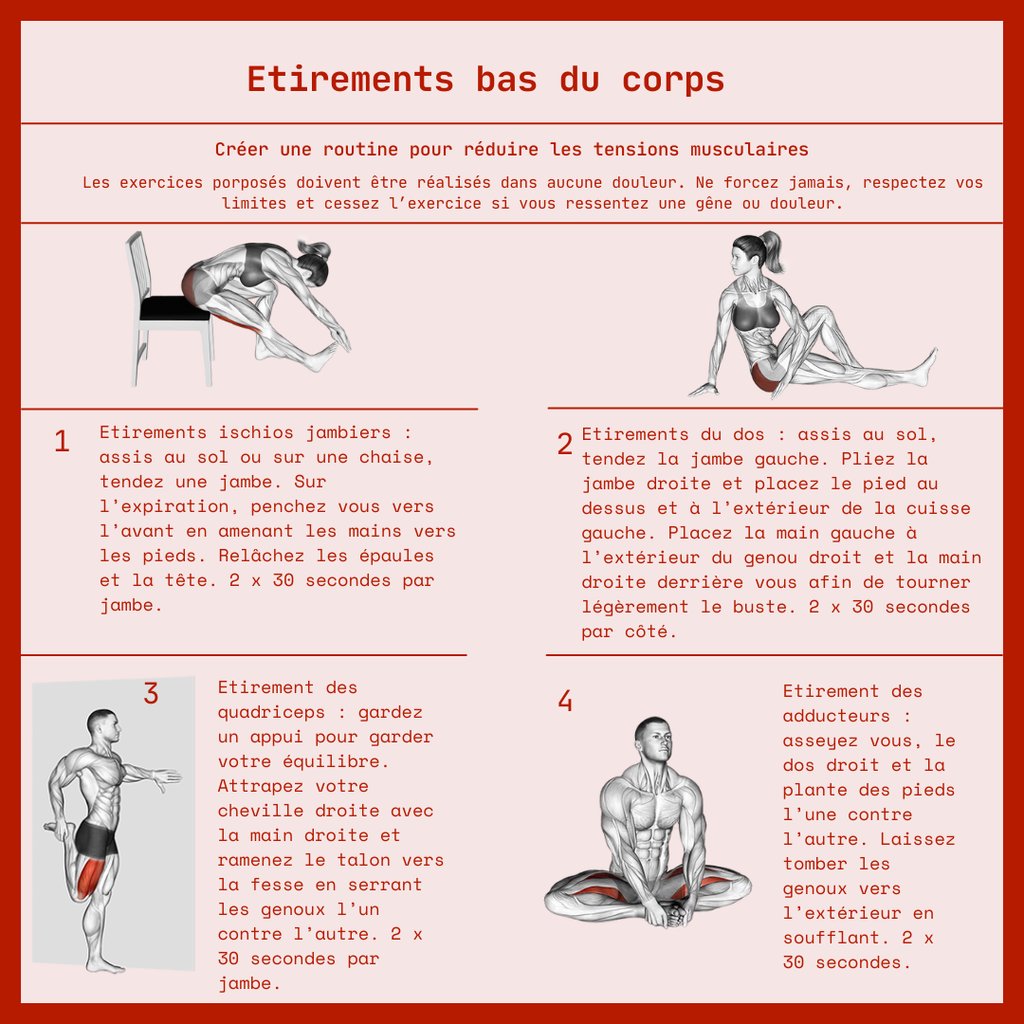 Etirements bas du corps

Créer une routine pour réduire les tensions musculaires

Les exercices porposés doivent être réalisés dans aucune douleur. Ne forcez jamais, respectez vos limites et cessez l'exercice si vous ressentez une gêne ou douleur.

1 Etirements ischios jambiers : assis au sol ou sur une chaise, tendez une jambe. Sur l'expiration, penchez vous vers l'avant en amenant les mains vers les pieds. Relâchez les épaules et la tête. 2 x 30 secondes par jambe.

2 Etirements du dos : assis au sol, tendez la jambe gauche. Pliez la jambe droite et placez le pied au dessus et à l'extérieur de la cuisse gauche. Placez la main gauche à l'extérieur du genou droit et la main droite derrière vous afin de tourner légèrement le buste. 2 x 30 secondes par côté.

3 Etirement des quadriceps : gardez un appui pour garder votre équilibre. Attrapez votre cheville droite avec la main droite et ramenez le talon vers la fesse en serrant les genoux l'un contre l'autre. 2 x 30 secondes par jambe.

4 Etirement des adducteurs : asseyez vous, le dos droit et la plante des pieds l'une contre l'autre. Laissez tomber les genoux vers l'extérieur en soufflant. 2 x 30 secondes.