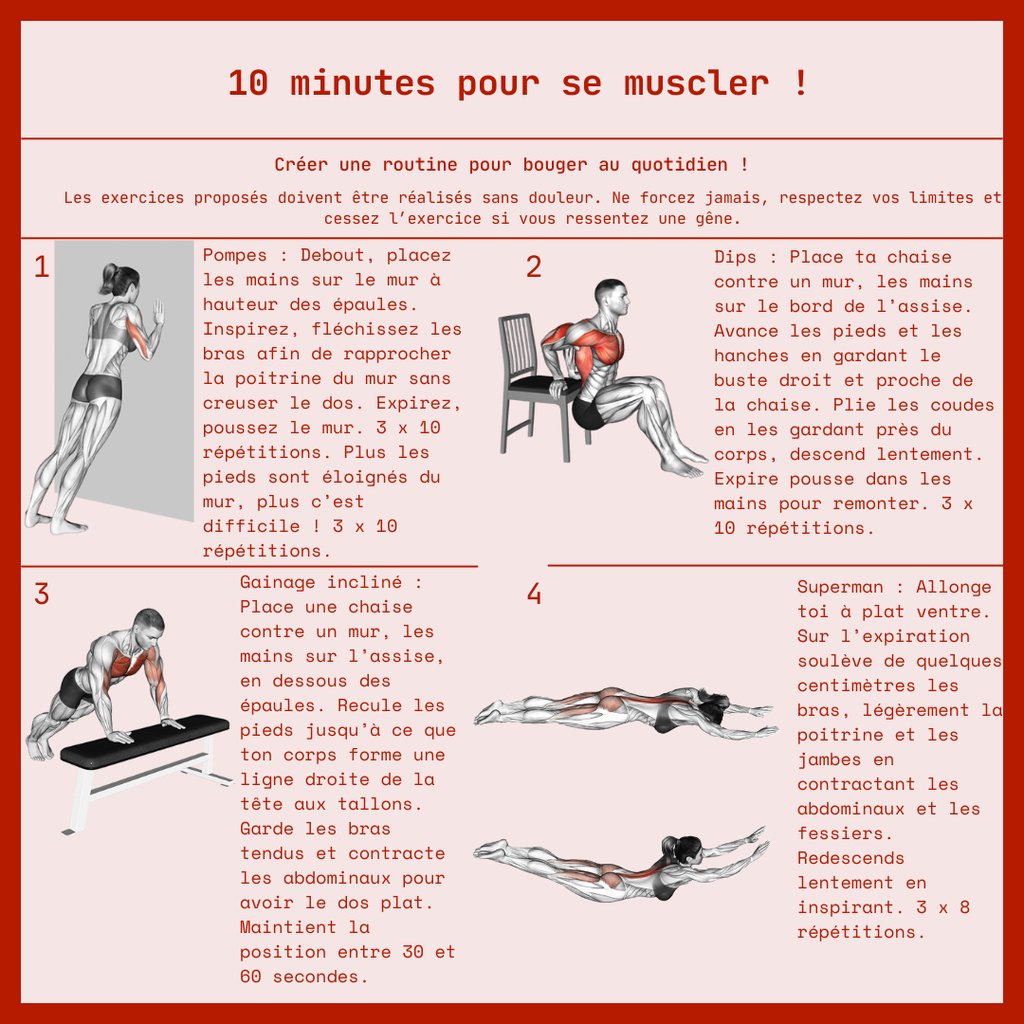 10 minutes pour se muscler !

Créer une routine pour bouger au quotidien !

Les exercices proposés doivent être réalisés sans douleur. Ne forcez jamais, respectez vos limites et cessez l'exercice si vous ressentez une gêne.

1

Pompes : Debout, placez les mains sur le mur à hauteur des épaules. Inspirez, fléchissez les bras afin de rapprocher la poitrine du mur sans creuser le dos. Expirez, poussez le mur. 3 x 10 répétitions. Plus les pieds sont éloignés du mur, plus c'est difficile ! 3 x 10 répétitions.

2

Dips : Place ta chaise contre un mur, les mains sur le bord de l'assise. Avance les pieds et les hanches en gardant le buste droit et proche de la chaise. Plie les coudes en les gardant près du corps, descend lentement. Expire pousse dans les mains pour remonter. 3 x 10 répétitions.

3

Gainage incliné : Place une chaise contre un mur, les mains sur l'assise, en dessous des épaules. Recule les pieds jusqu'à ce que ton corps forme une ligne droite de la tête aux tallons. Garde les bras tendus et contracte les abdominaux pour avoir le dos plat. Maintient la position entre 30 et 60 secondes.

4

Superman : Allonge toi à plat ventre. Sur l'expiration soulève de quelques centimètres les bras, légèrement la poitrine et les jambes en contractant les abdominaux et les fessiers. Redescends lentement en inspirant. 3 x 8 répétitions.