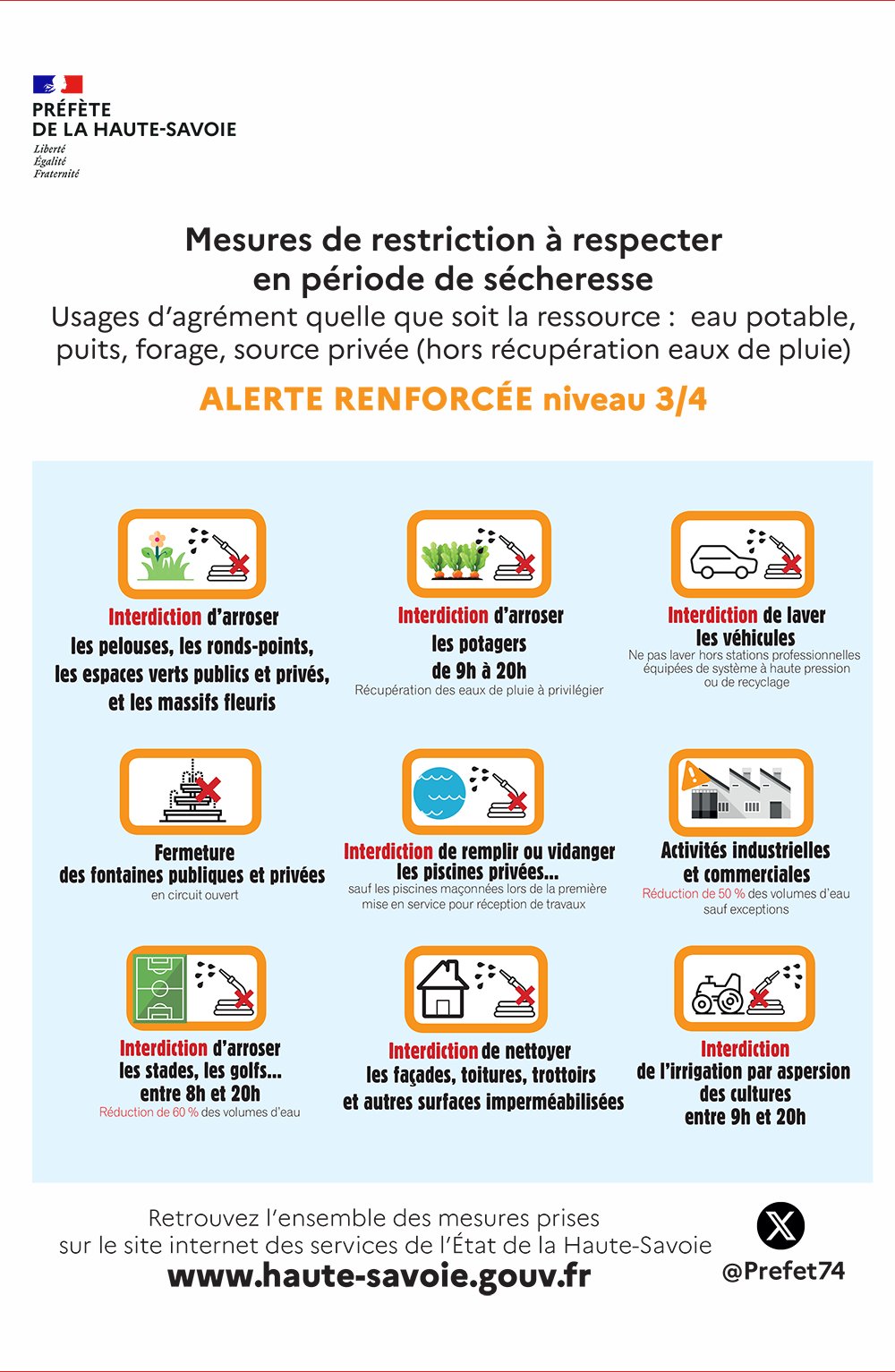 PRÉFÈTE
DE LA HAUTE-SAVOIE
Liberté
Égalité
Fraternité

Mesures de restriction à respecter en période de sécheresse
Usages d'agrément quelle que soit la ressource : eau potable, puits, forage, source privée (hors récupération eaux de pluie)

ALERTE RENFORCÉE niveau 3/4

Interdiction d'arroser les pelouses, les ronds-points, les espaces verts publics et privés, et les massifs fleuris

Interdiction d'arroser les potagers de 9h à 20h
Récupération des eaux de pluie à privilégier

Interdiction de laver les véhicules
Ne pas laver hors stations professionnelles équipées de système à haute pression ou de recyclage

Fermeture des fontaines publiques et privées
en circuit ouvert

Interdiction de remplir ou vidanger les piscines privées...
sauf les piscines maçonnées lors de la première mise en service pour réception de travaux

Activités industrielles et commerciales
Réduction de 50 % des volumes d'eau sauf exceptions

Interdiction d'arroser les stades, les golfs... entre 8h et 20h
Réduction de 60 % des volumes d'eau

Interdiction de nettoyer les façades, toitures, trottoirs et autres surfaces imperméabilisées

Interdiction de l'irrigation par aspersion des cultures entre 9h et 20h

Retrouvez l'ensemble des mesures prises sur le site internet des services de l'État de la Haute-Savoie
www.haute-savoie.gouv.fr

@Prefet74