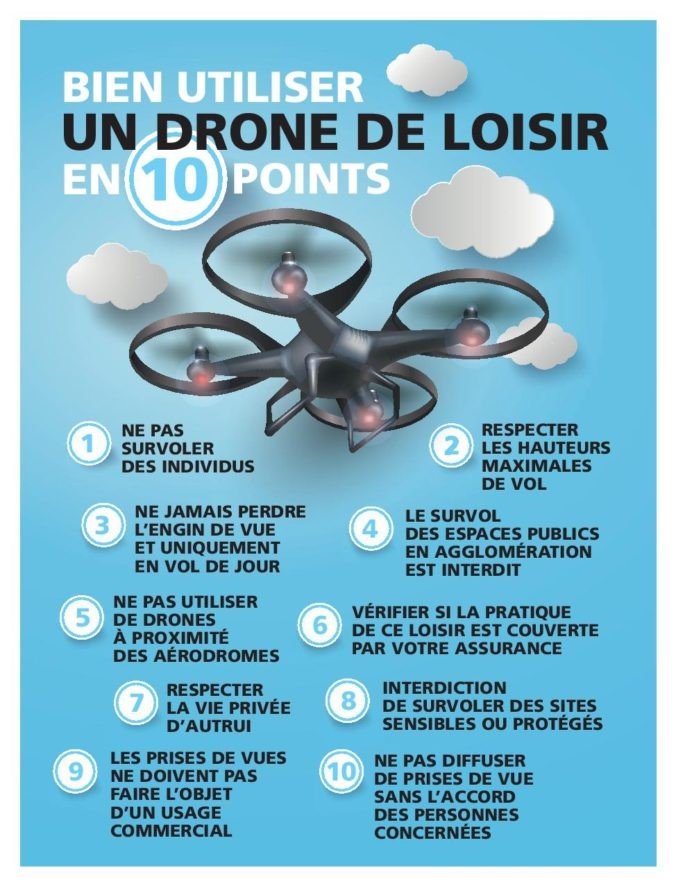 BIEN UTILISER
UN DRONE DE LOISIR
EN 10 POINTS

1 NE PAS SURVOLER DES INDIVIDUS

2 RESPECTER LES HAUTEURS MAXIMALES DE VOL

3 NE JAMAIS PERDRE L'ENGIN DE VUE ET UNIQUEMENT EN VOL DE JOUR

4 LE SURVOL DES ESPACES PUBLICS EN AGGLOMÉRATION EST INTERDIT

5 NE PAS UTILISER DE DRONES À PROXIMITÉ DES AÉRODROMES

6 VÉRIFIER SI LA PRATIQUE DE CE LOISIR EST COUVERTE PAR VOTRE ASSURANCE

7 RESPECTER LA VIE PRIVÉE D'AUTRUI

8 INTERDICTION DE SURVOLER DES SITES SENSIBLES OU PROTÉGÉS

9 LES PRISES DE VUES NE DOIVENT PAS FAIRE L'OBJET D'UN USAGE COMMERCIAL

10 NE PAS DIFFUSER DE PRISES DE VUE SANS L'ACCORD DES PERSONNES CONCERNÉES