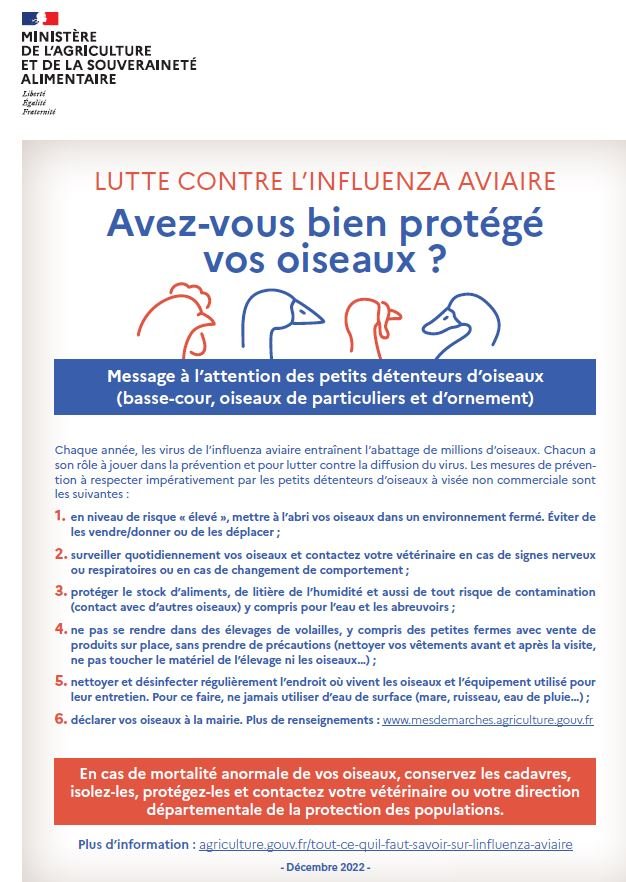 MINISTÈRE
DE L'AGRICULTURE
ET DE LA SOUVERAINETÉ
ALIMENTAIRE
Liberté
Égalité
Fraternité

LUTTE CONTRE L'INFLUENZA AVIAIRE

Avez-vous bien protégé vos oiseaux ?

Message à l'attention des petits détenteurs d'oiseaux (basse-cour, oiseaux de particuliers et d'ornement)

Chaque année, les virus de l'influenza aviaire entraînent l'abattage de millions d'oiseaux. Chacun a son rôle à jouer dans la prévention et pour lutter contre la diffusion du virus. Les mesures de prévention à respecter impérativement par les petits détenteurs d'oiseaux à visée non commerciale sont les suivantes :

1. en niveau de risque « élevé », mettre à l'abri vos oiseaux dans un environnement fermé. Éviter de les vendre/donner ou de les déplacer ;

2. surveiller quotidiennement vos oiseaux et contactez votre vétérinaire en cas de signes nerveux ou respiratoires ou en cas de changement de comportement ;

3. protéger le stock d'aliments, de litière de l'humidité et aussi de tout risque de contamination (contact avec d'autres oiseaux) y compris pour l'eau et les abreuvoirs ;

4. ne pas se rendre dans des élevages de volailles, y compris des petites fermes avec vente de produits sur place, sans prendre de précautions (nettoyer vos vêtements avant et après la visite, ne pas toucher le matériel de l'élevage ni les oiseaux…) ;

5. nettoyer et désinfecter régulièrement l'endroit où vivent les oiseaux et l'équipement utilisé pour leur entretien. Pour ce faire, ne jamais utiliser d'eau de surface (mare, ruisseau, eau de pluie…) ;

6. déclarer vos oiseaux à la mairie. Plus de renseignements : www.mesdemarches.agriculture.gouv.fr

En cas de mortalité anormale de vos oiseaux, conservez les cadavres, isolez-les, protégez-les et contactez votre vétérinaire ou votre direction départementale de la protection des populations.

Plus d'information : agriculture.gouv.fr/tout-ce-quil-faut-savoir-sur-linfluenza-aviaire

- Décembre 2022 -