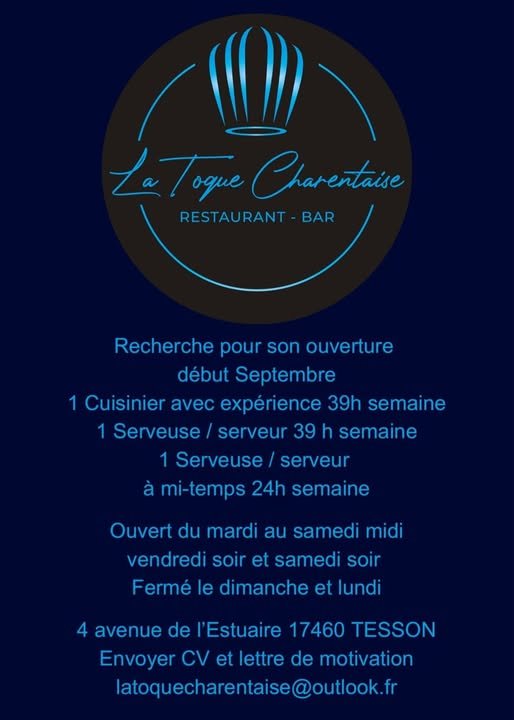 La Toque Charentaise

RESTAURANT - BAR

Recherche pour son ouverture
début Septembre
1 Cuisinier avec expérience 39h semaine
1 Serveuse / serveur 39 h semaine
1 Serveuse / serveur
à mi-temps 24h semaine

Ouvert du mardi au samedi midi
vendredi soir et samedi soir
Fermé le dimanche et lundi

4 avenue de l'Estuaire 17460 TESSON
Envoyer CV et lettre de motivation
latoquecharentaise@outlook.fr