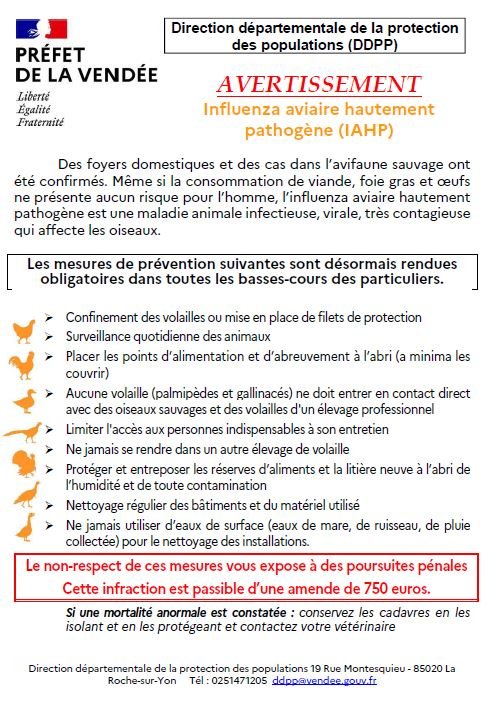 PRÉFET
DE LA VENDÉE
Liberté
Égalité
Fraternité

Direction départementale de la protection des populations (DDPP)

AVERTISSEMENT
Influenza aviaire hautement pathogène (IAHP)

Des foyers domestiques et des cas dans l'avifaune sauvage ont été confirmés. Même si la consommation de viande, foie gras et œufs ne présente aucun risque pour l'homme, l'influenza aviaire hautement pathogène est une maladie animale infectieuse, virale, très contagieuse qui affecte les oiseaux.

Les mesures de prévention suivantes sont désormais rendues obligatoires dans toutes les basses-cours des particuliers.

➢ Confinement des volailles ou mise en place de filets de protection
➢ Surveillance quotidienne des animaux
➢ Placer les points d'alimentation et d'abreuvement à l'abri (a minima les couvrir)
➢ Aucune volaille (palmipèdes et gallinacés) ne doit entrer en contact direct avec des oiseaux sauvages et des volailles d'un élevage professionnel
➢ Limiter l'accès aux personnes indispensables à son entretien
➢ Ne jamais se rendre dans un autre élevage de volaille
➢ Protéger et entreposer les réserves d'aliments et la litière neuve à l'abri de l'humidité et de toute contamination
➢ Nettoyage régulier des bâtiments et du matériel utilisé
➢ Ne jamais utiliser d'eaux de surface (eaux de mare, de ruisseau, de pluie collectée) pour le nettoyage des installations.

Le non-respect de ces mesures vous expose à des poursuites pénales
Cette infraction est passible d'une amende de 750 euros.

Si une mortalité anormale est constatée : conservez les cadavres en les isolant et en les protégeant et contactez votre vétérinaire

Direction départementale de la protection des populations 19 Rue Montesquieu - 85020 La Roche-sur-Yon Tél : 0251471205 ddpp@vendee.gouv.fr