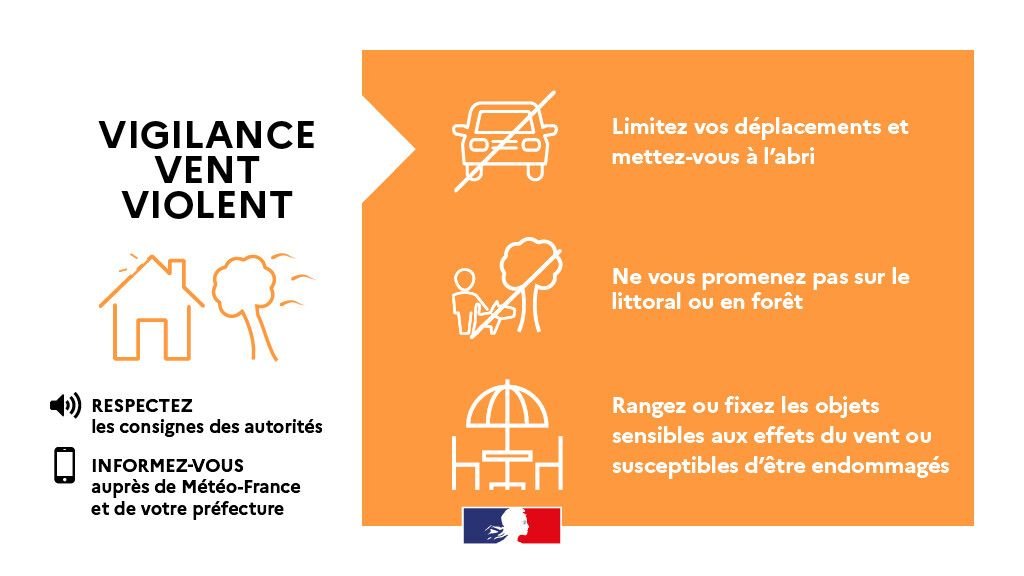 VIGILANCE VENT VIOLENT

RESPECTEZ
les consignes des autorités

INFORMEZ-VOUS
auprès de Météo-France et de votre préfecture

Limitez vos déplacements et mettez-vous à l'abri

Ne vous promenez pas sur le littoral ou en forêt

Rangez ou fixez les objets sensibles aux effets du vent ou susceptibles d'être endommagés