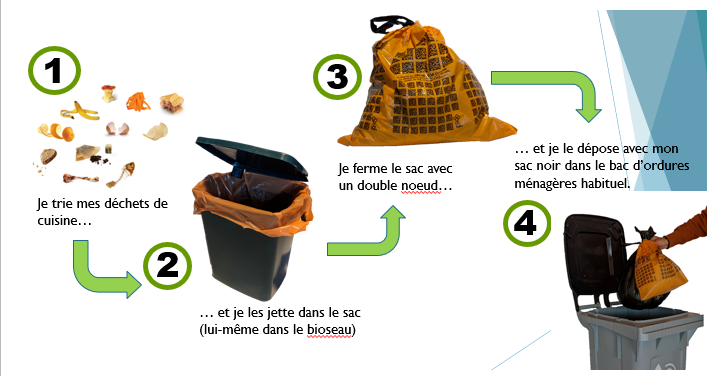 1

Je trie mes déchets de cuisine…

2

… et je les jette dans le sac (lui-même dans le bioseau)

3

Je ferme le sac avec un double noeud…

… et je le dépose avec mon sac noir dans le bac d'ordures ménagères habituel.

4