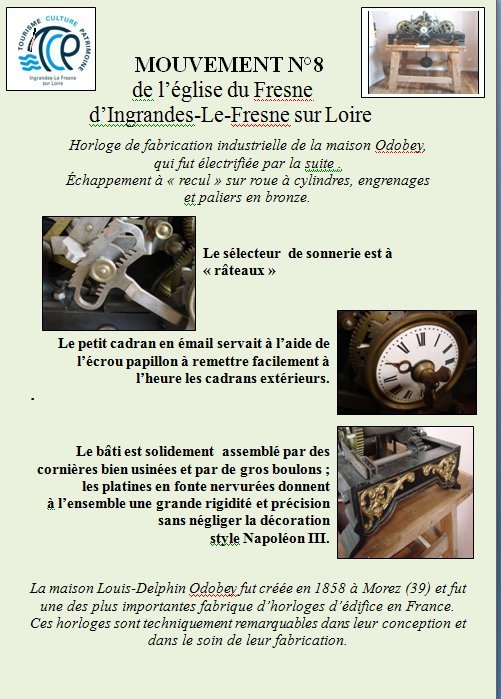 TOURISME CULTURE PATRIMOINE
TCP
Ingrandes-Le Fresne sur Loire

MOUVEMENT N°8
de l'église du Fresne
d'Ingrandes-Le-Fresne sur Loire

Horloge de fabrication industrielle de la maison Odobey, qui fut électrifiée par la suite . Échappement à « recul » sur roue à cylindres, engrenages et paliers en bronze.

Le sélecteur de sonnerie est à « râteaux »

Le petit cadran en émail servait à l'aide de l'écrou papillon à remettre facilement à l'heure les cadrans extérieurs.

.

Le bâti est solidement assemblé par des cornières bien usinées et par de gros boulons ; les platines en fonte nervurées donnent à l'ensemble une grande rigidité et précision sans négliger la décoration style Napoléon III.

La maison Louis-Delphin Odobey fut créée en 1858 à Morez (39) et fut une des plus importantes fabrique d'horloges d'édifice en France. Ces horloges sont techniquement remarquables dans leur conception et dans le soin de leur fabrication.