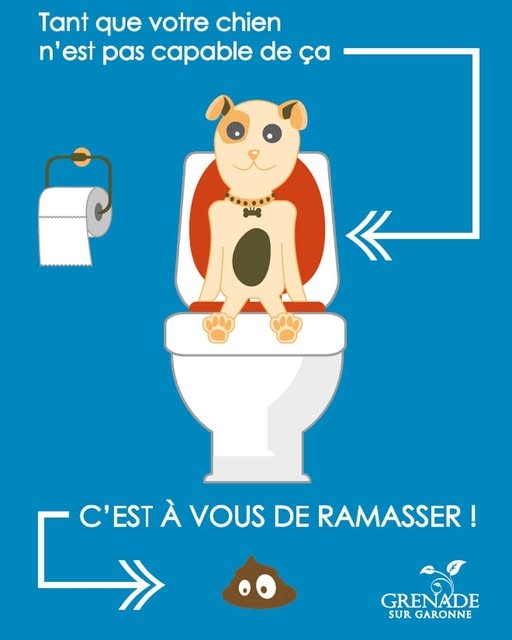 Tant que votre chien n'est pas capable de ça

C'EST À VOUS DE RAMASSER !

GRENADE
SUR GARONNE